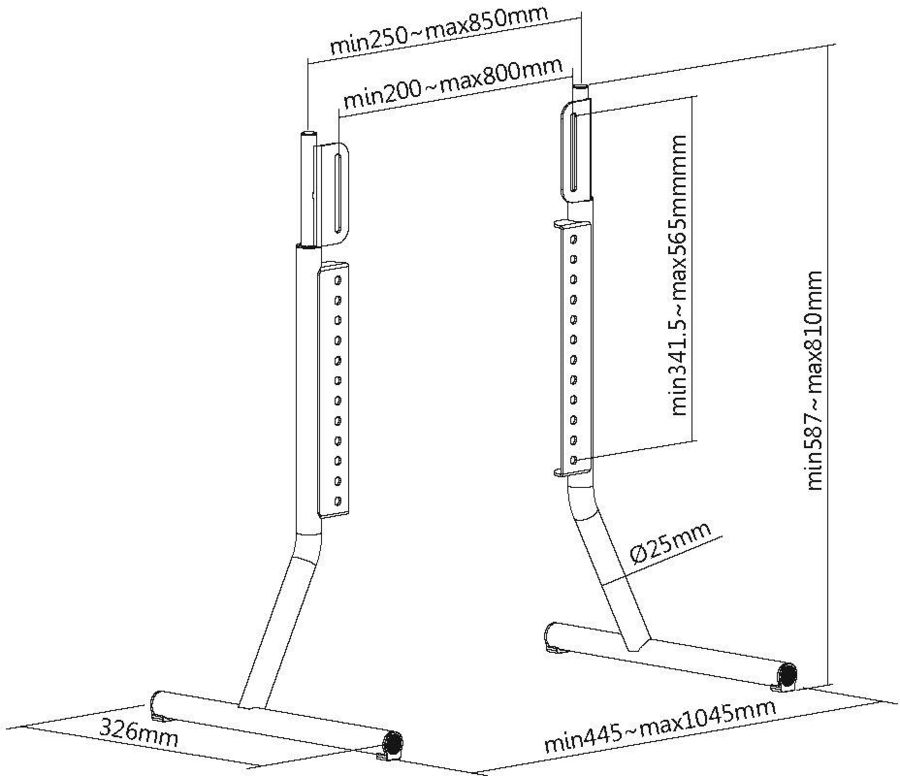 min250~max850mm

min200~max800mm

min341.5~max565mmmm

min587~max810mm

Ø25mm

326mm

min445~max1045mm