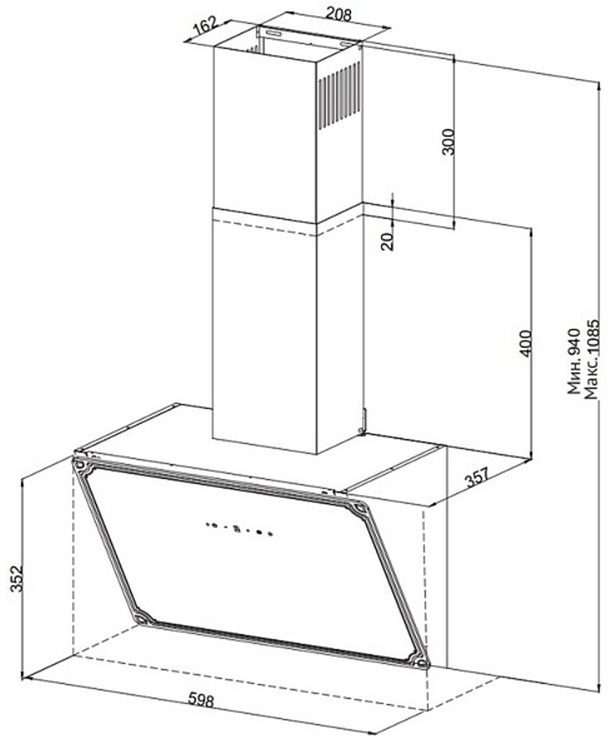 162
208
300
20
400
Мин. 940
Макс. 1085
357
352
598