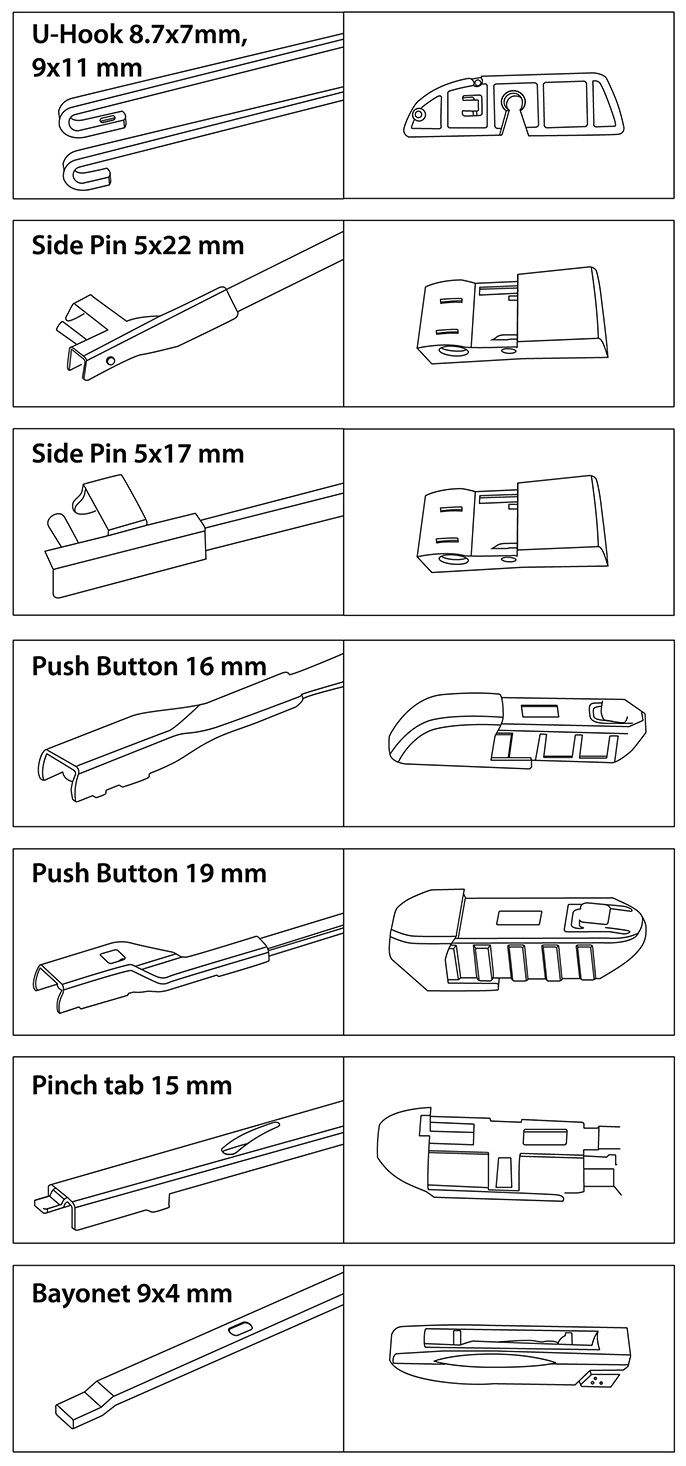 U-Hook 8.7x7mm, 9x11 mm

Side Pin 5x22 mm

Side Pin 5x17 mm

Push Button 16 mm

Push Button 19 mm

Pinch tab 15 mm

Bayonet 9x4 mm