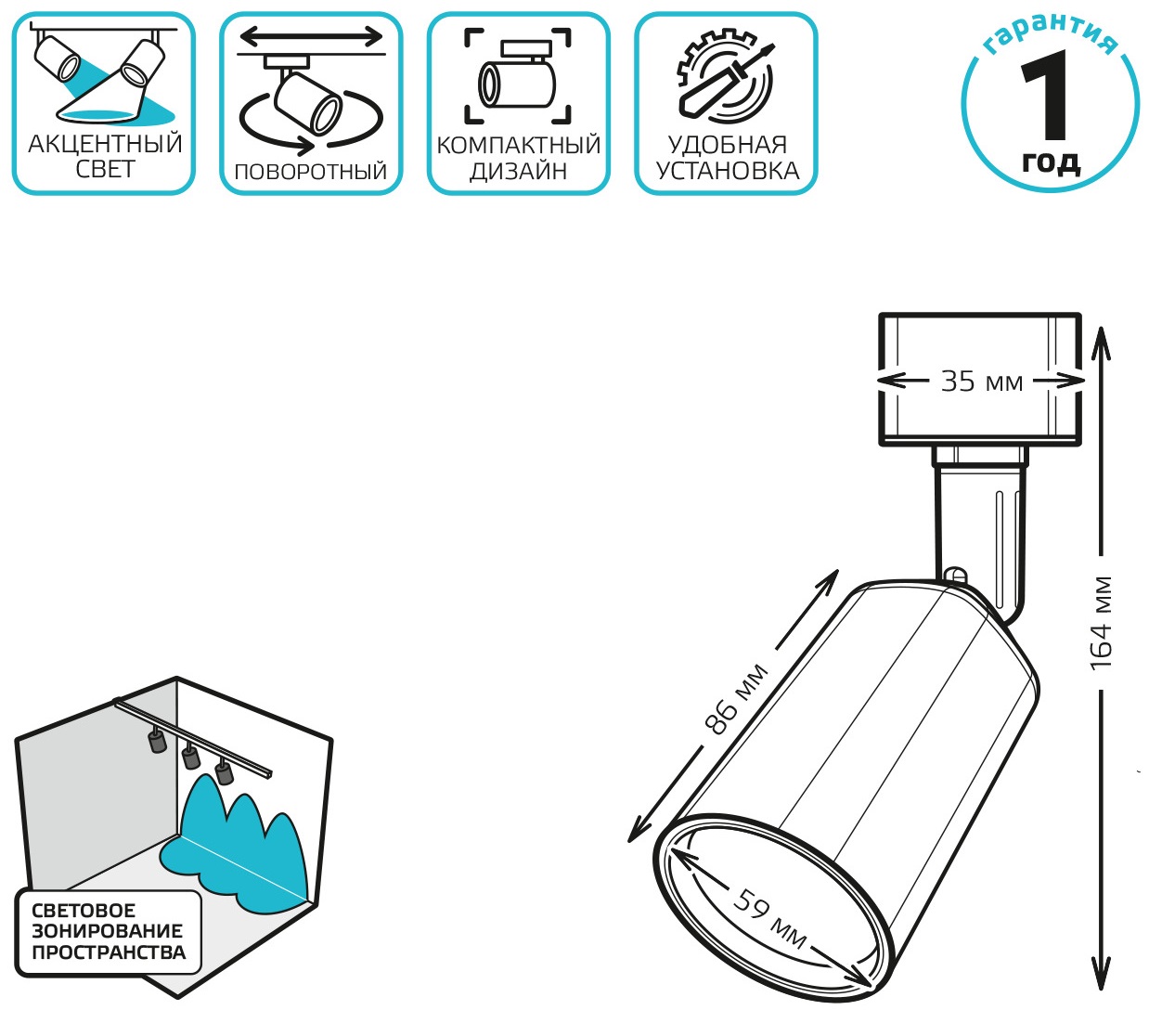 АКЦЕНТНЫЙ СВЕТ

ПОВОРОТНЫЙ

КОМПАКТНЫЙ ДИЗАЙН

УДОБНАЯ УСТАНОВКА

гарантия
1
год

35 мм

164 мм

86 мм

59 мм

СВЕТОВОЕ ЗОНИРОВАНИЕ ПРОСТРАНСТВА