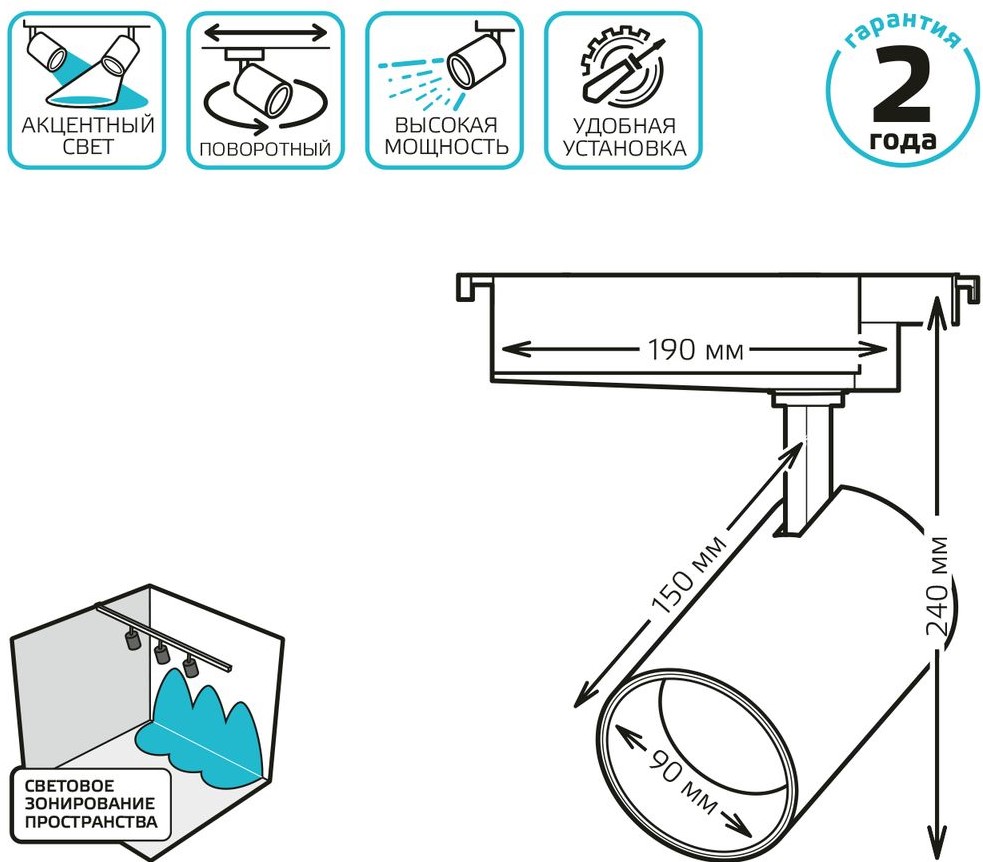 АКЦЕНТНЫЙ СВЕТ

ПОВОРОТНЫЙ

ВЫСОКАЯ МОЩНОСТЬ

УДОБНАЯ УСТАНОВКА

гарантия
2
года

190 мм

150 мм

240 мм

90 мм

СВЕТОВОЕ ЗОНИРОВАНИЕ ПРОСТРАНСТВА