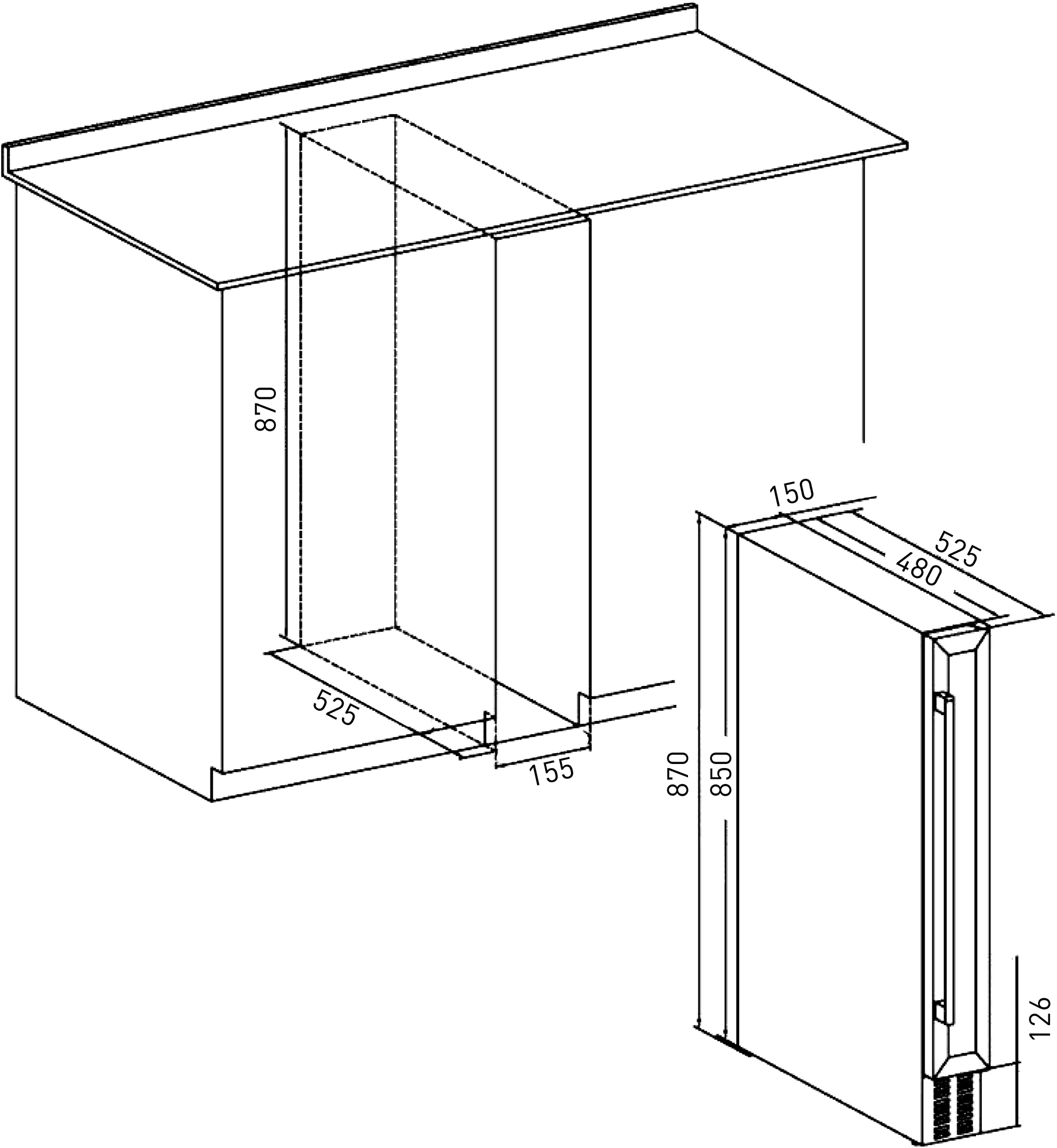 870

525

155

150

525

480

870

850

126