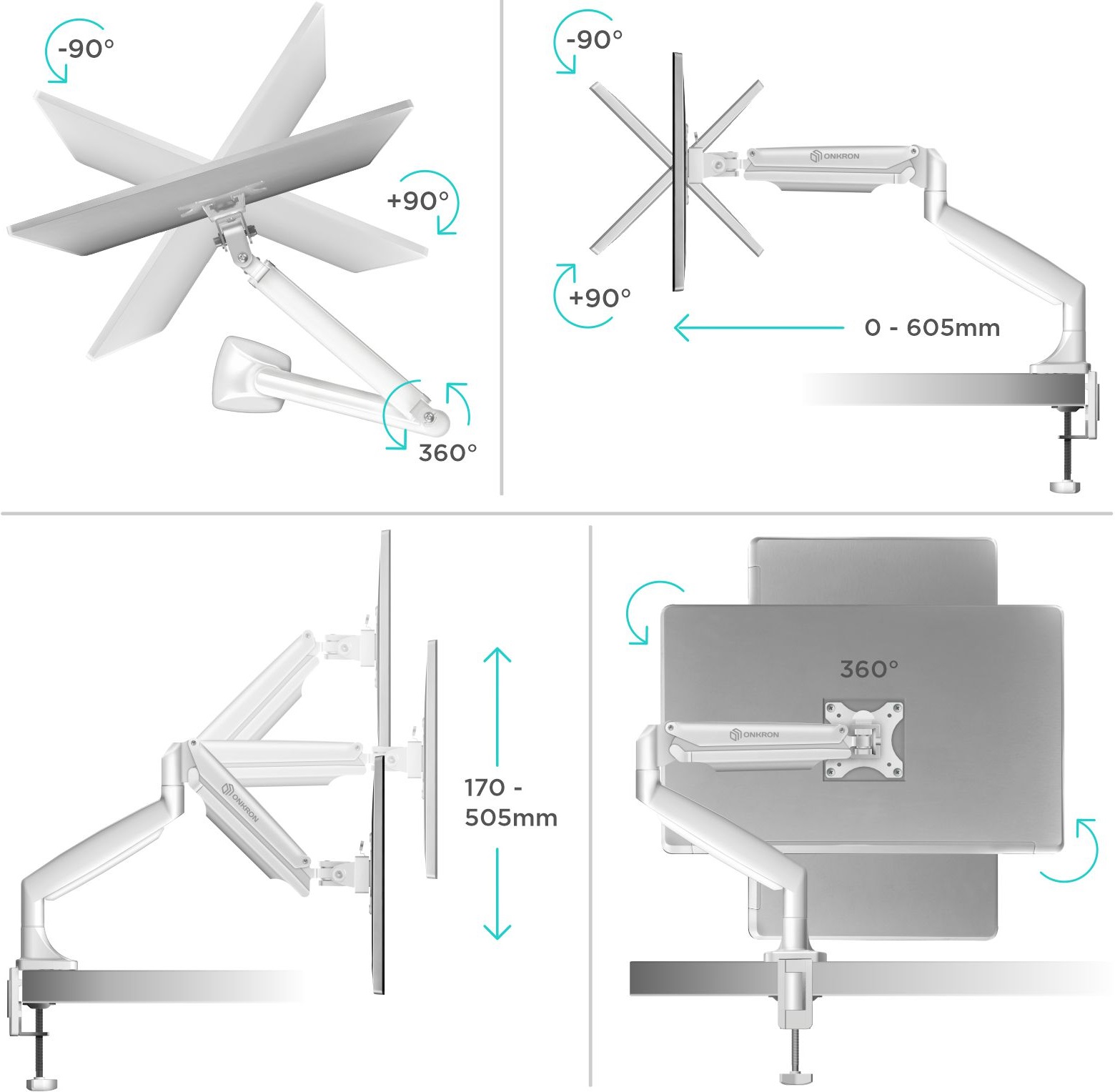 -90°

+90°

360°

-90°

ONKRON

+90°

0 - 605mm

ONKRON

170 - 505mm

360°

ONKRON