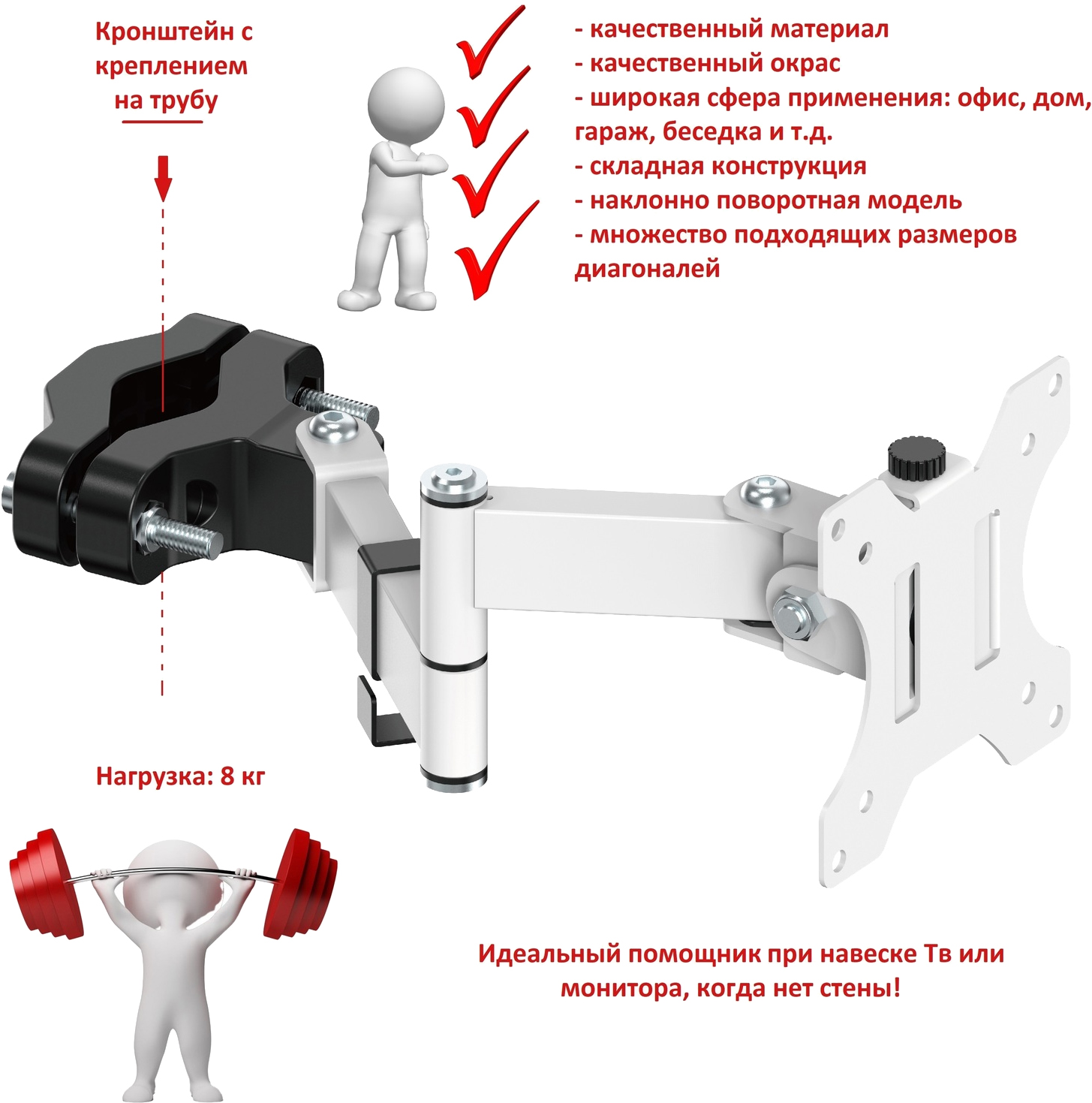 Кронштейн с креплением на трубу

- качественный материал
- качественный окрас
- широкая сфера применения: офис, дом, гараж, беседка и т.д.
- складная конструкция
- наклонно поворотная модель
- множество подходящих размеров диагоналей

Нагрузка: 8 кг

Идеальный помощник при навеске Тв или монитора, когда нет стены!