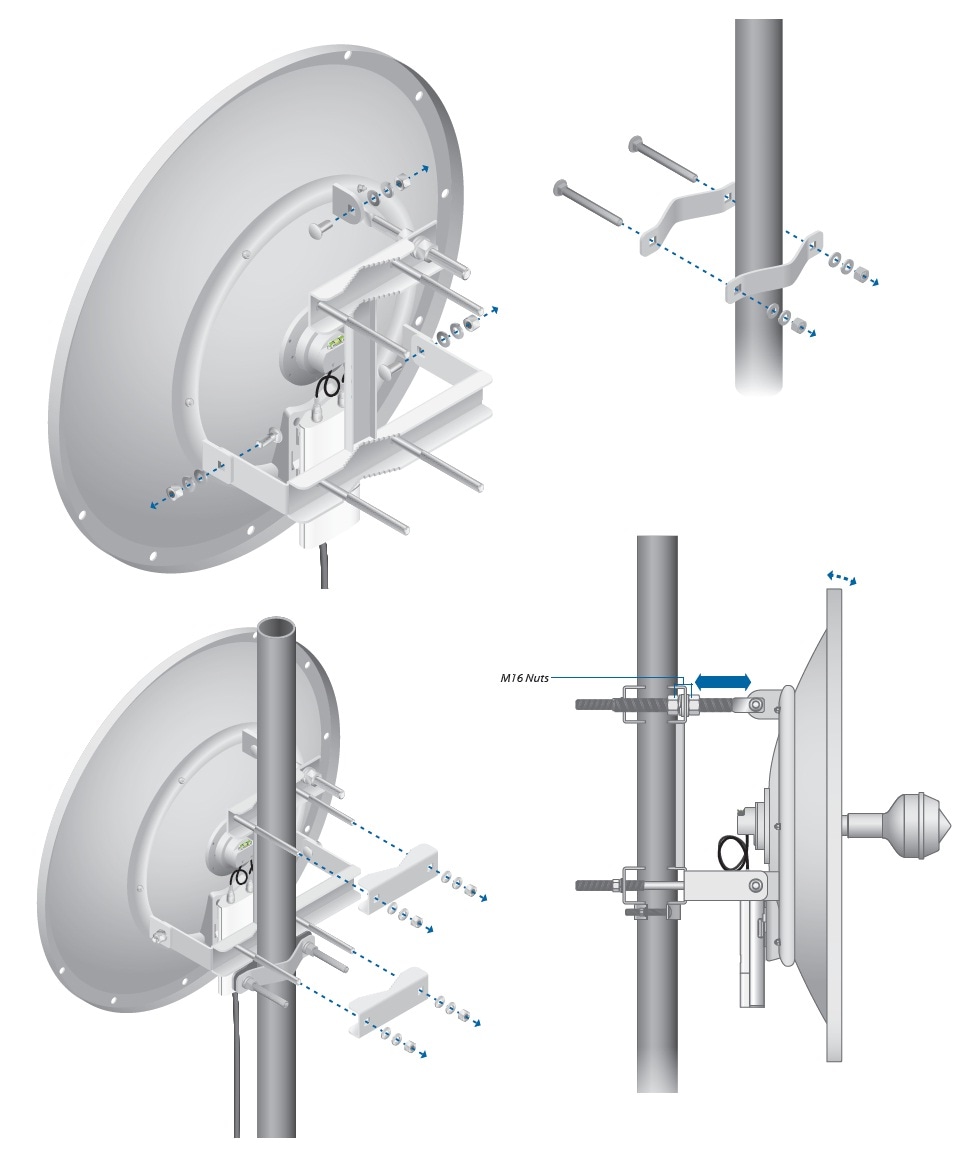 M16 Nuts