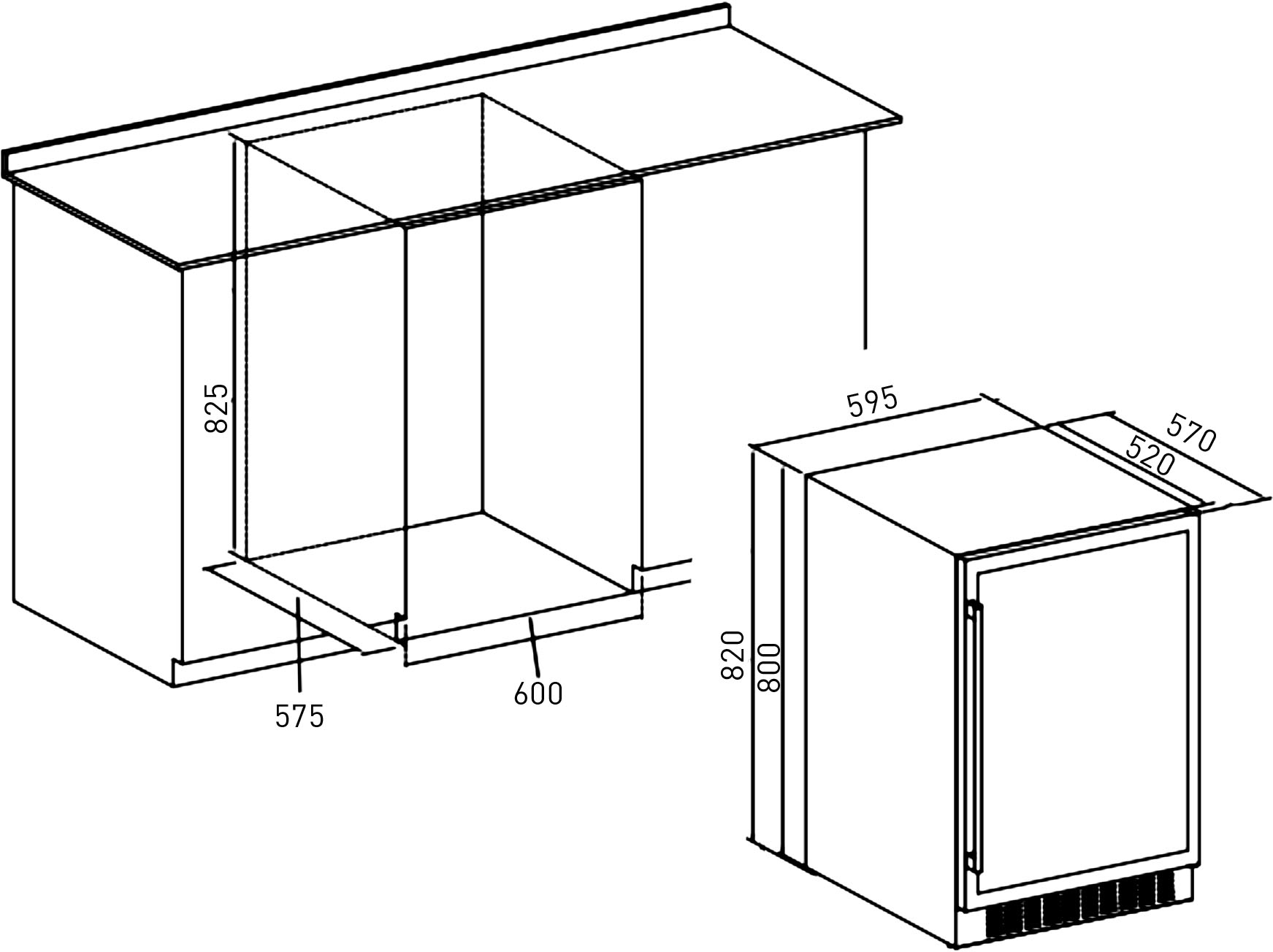 825

575

600

595

570

520

820

800