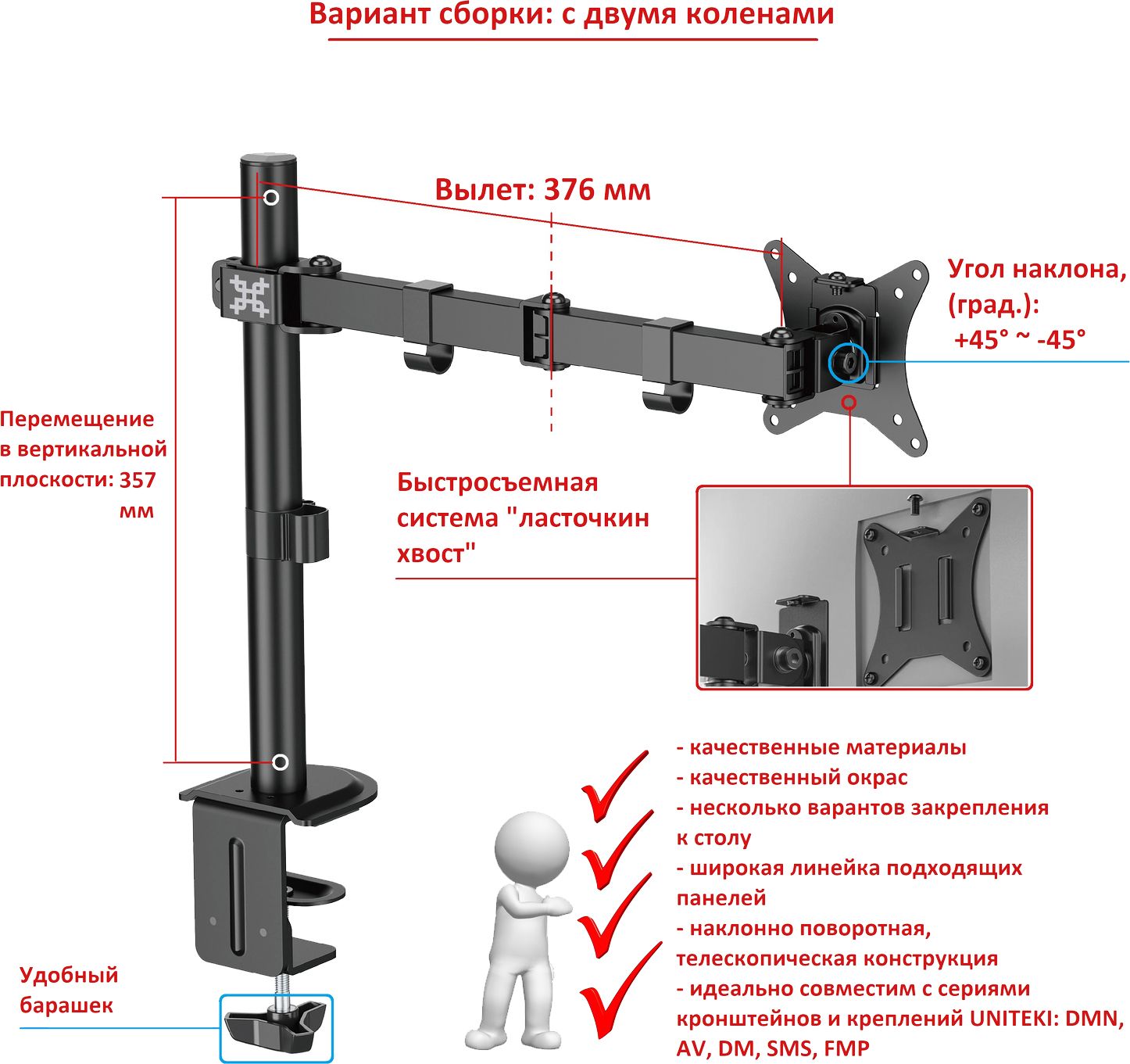 Вариант сборки: с двумя коленами

Вылет: 376 мм

Угол наклона, (град.): +45° ~ -45°

Перемещение в вертикальной плоскости: 357 мм

Быстросъемная система "ласточкин хвост"

- качественные материалы
- качественный окрас
- несколько варантов закрепления к столу
- широкая линейка подходящих панелей
- наклонно поворотная, телескопическая конструкция
- идеально совместим с сериями кронштейнов и креплений UNITEKI: DMN, AV, DM, SMS, FMP

Удобный барашек