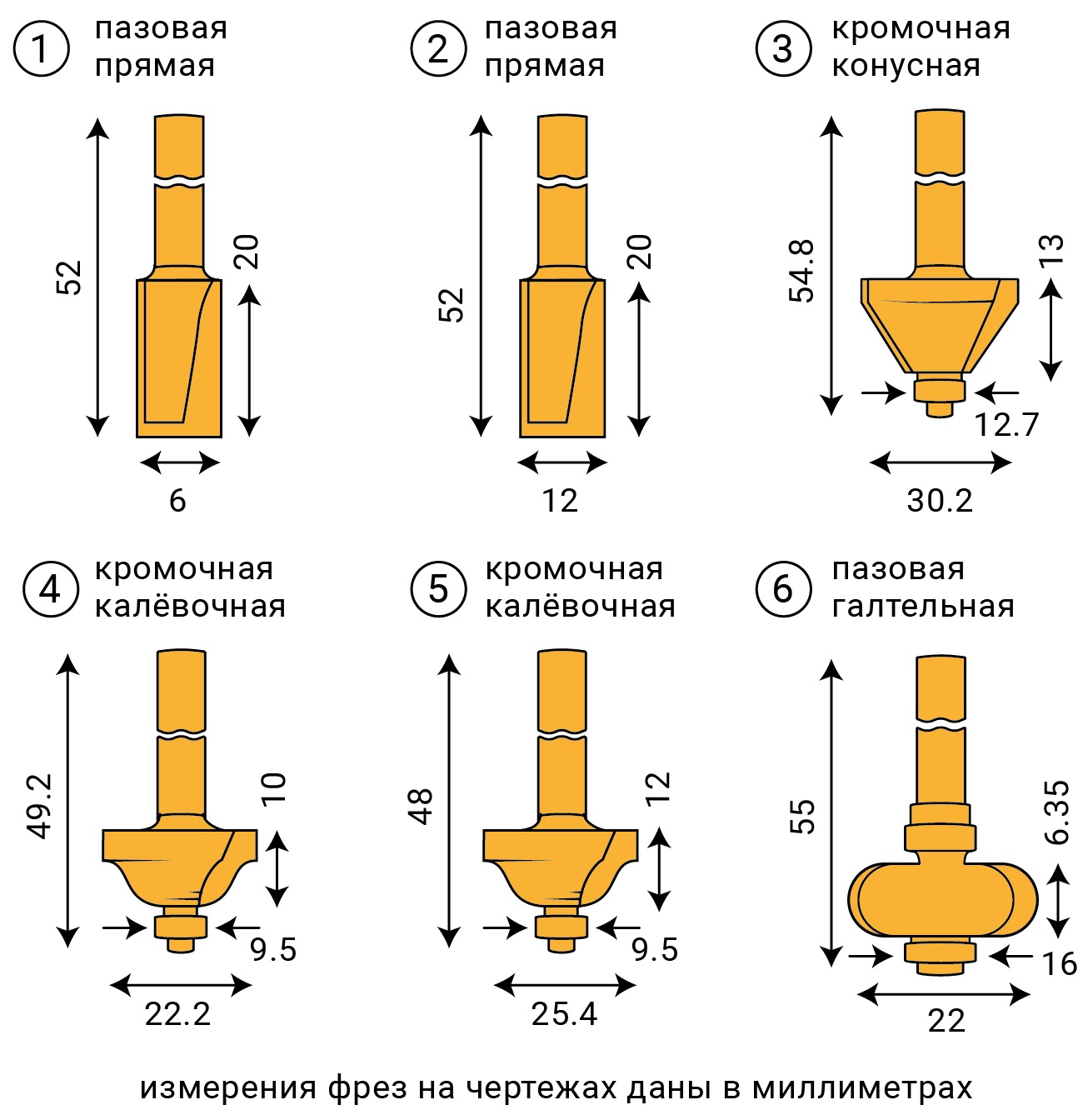 1 пазовая прямая

52
20
6

2 пазовая прямая

52
20
12

3 кромочная конусная

54.8
13
12.7
30.2

4 кромочная калёвочная

49.2
10
9.5
22.2

5 кромочная калёвочная

48
12
9.5
25.4

6 пазовая галтельная

55
6.35
16
22

измерения фрез на чертежах даны в миллиметрах