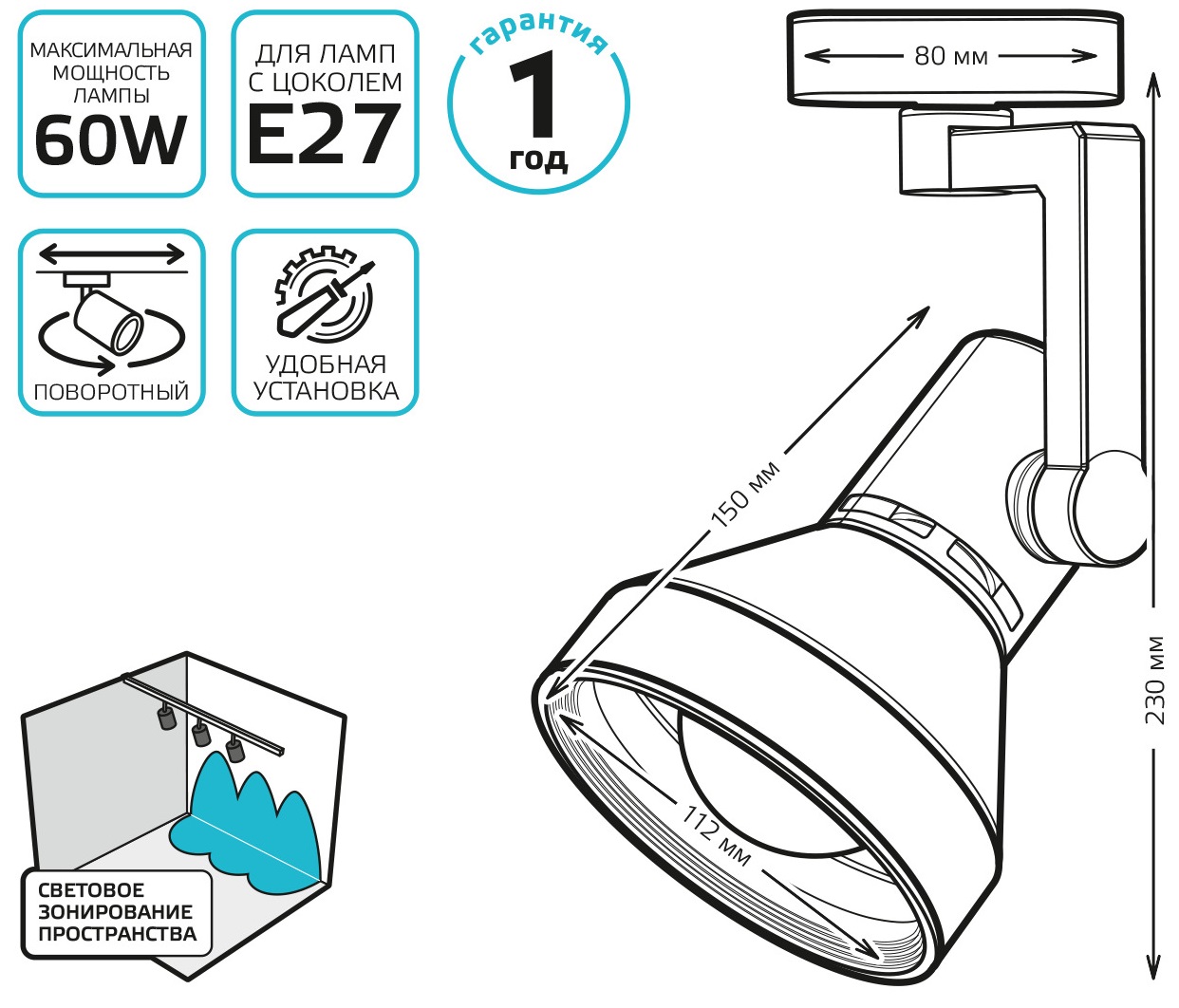 МАКСИМАЛЬНАЯ МОЩНОСТЬ ЛАМПЫ
60W

ДЛЯ ЛАМП С ЦОКОЛЕМ
E27

гарантия
1
год

ПОВОРОТНЫЙ

УДОБНАЯ УСТАНОВКА

СВЕТОВОЕ ЗОНИРОВАНИЕ ПРОСТРАНСТВА

80 мм

150 мм

112 мм

230 мм