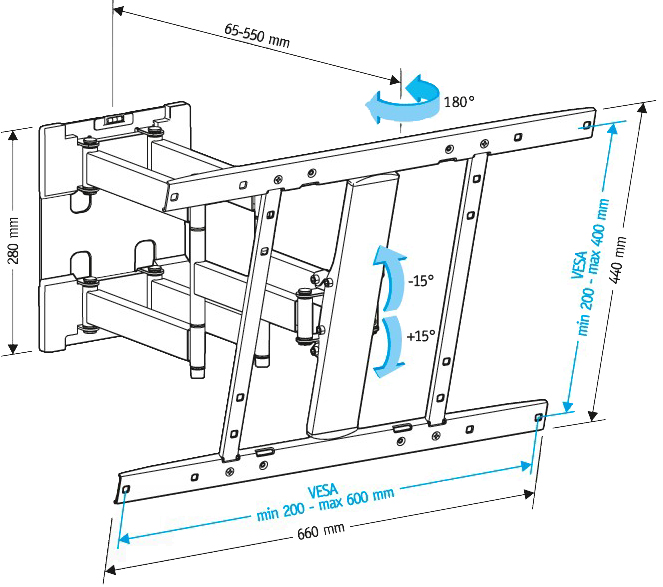 65-550 mm

180°

280 mm

-15°

+15°

VESA
min 200 - max 400 mm

440 mm

VESA
min 200 - max 600 mm

660 mm