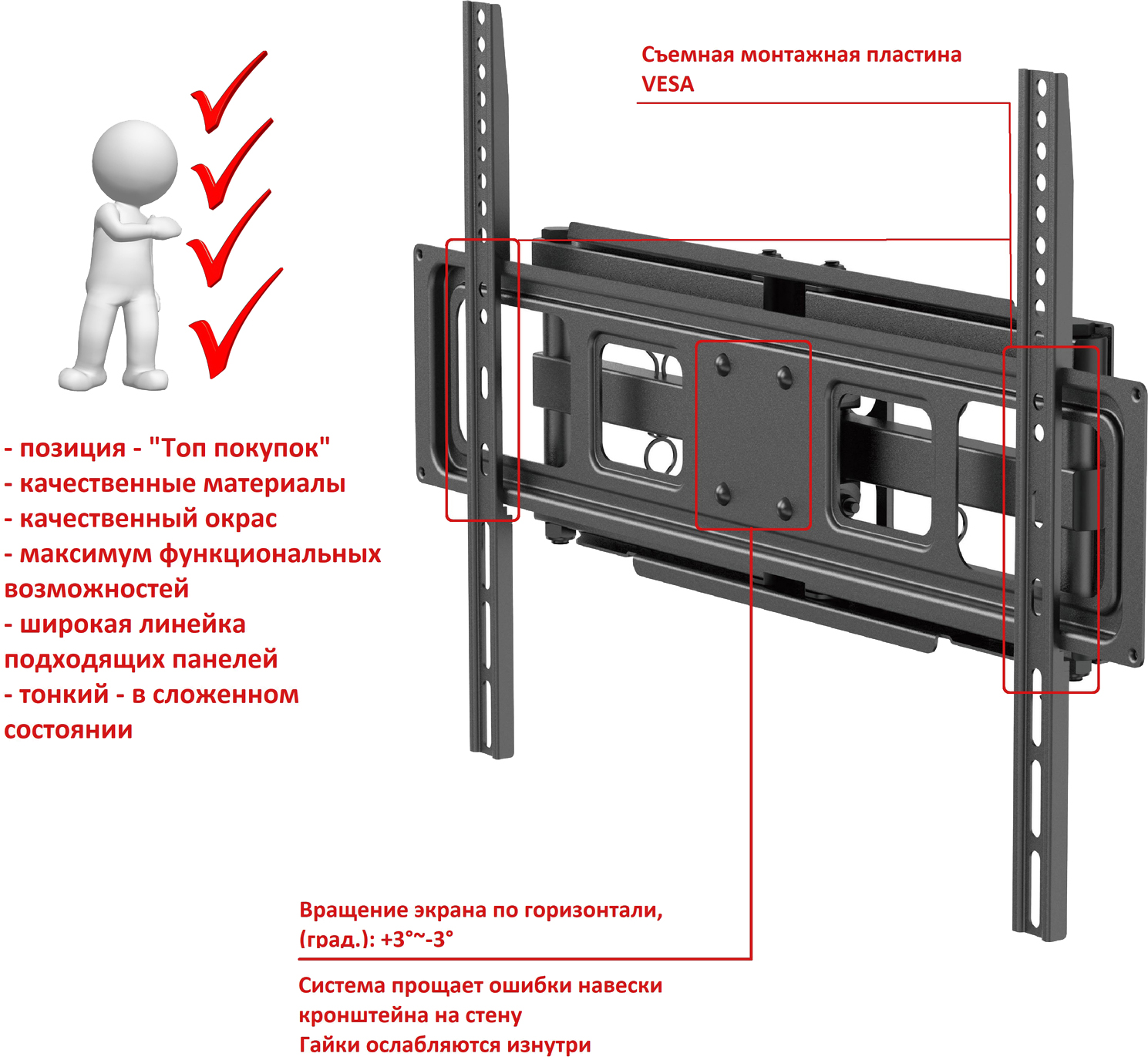 Съемная монтажная пластина VESA

- позиция - "Топ покупок"
- качественные материалы
- качественный окрас
- максимум функциональных возможностей
- широкая линейка подходящих панелей
- тонкий - в сложенном состоянии

Вращение экрана по горизонтали, (град.): +3°~-3°

Система прощает ошибки навески кронштейна на стену
Гайки ослабляются изнутри