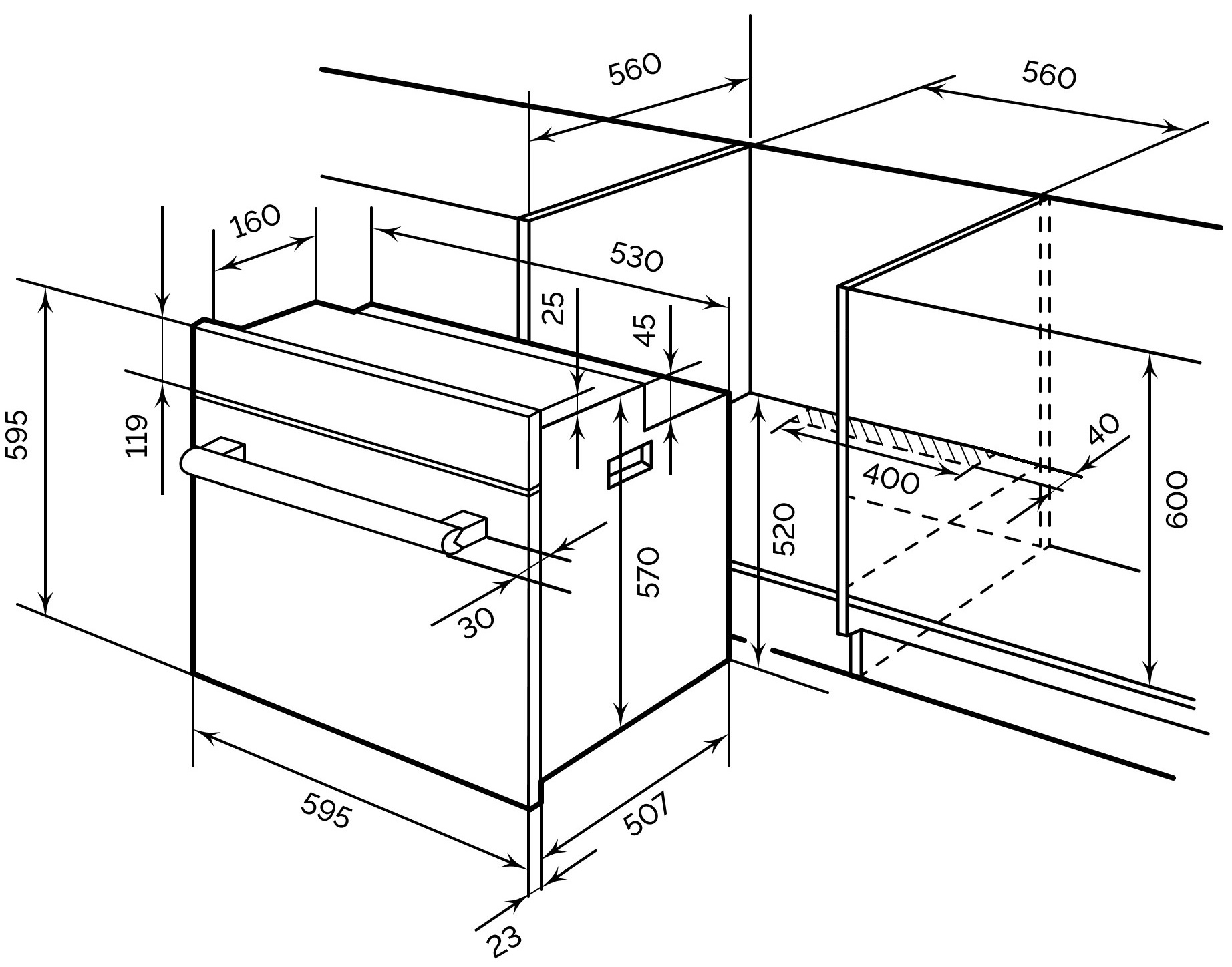 560
560
160
530
25
45
595
119
40
400
600
520
570
30
595
507
23