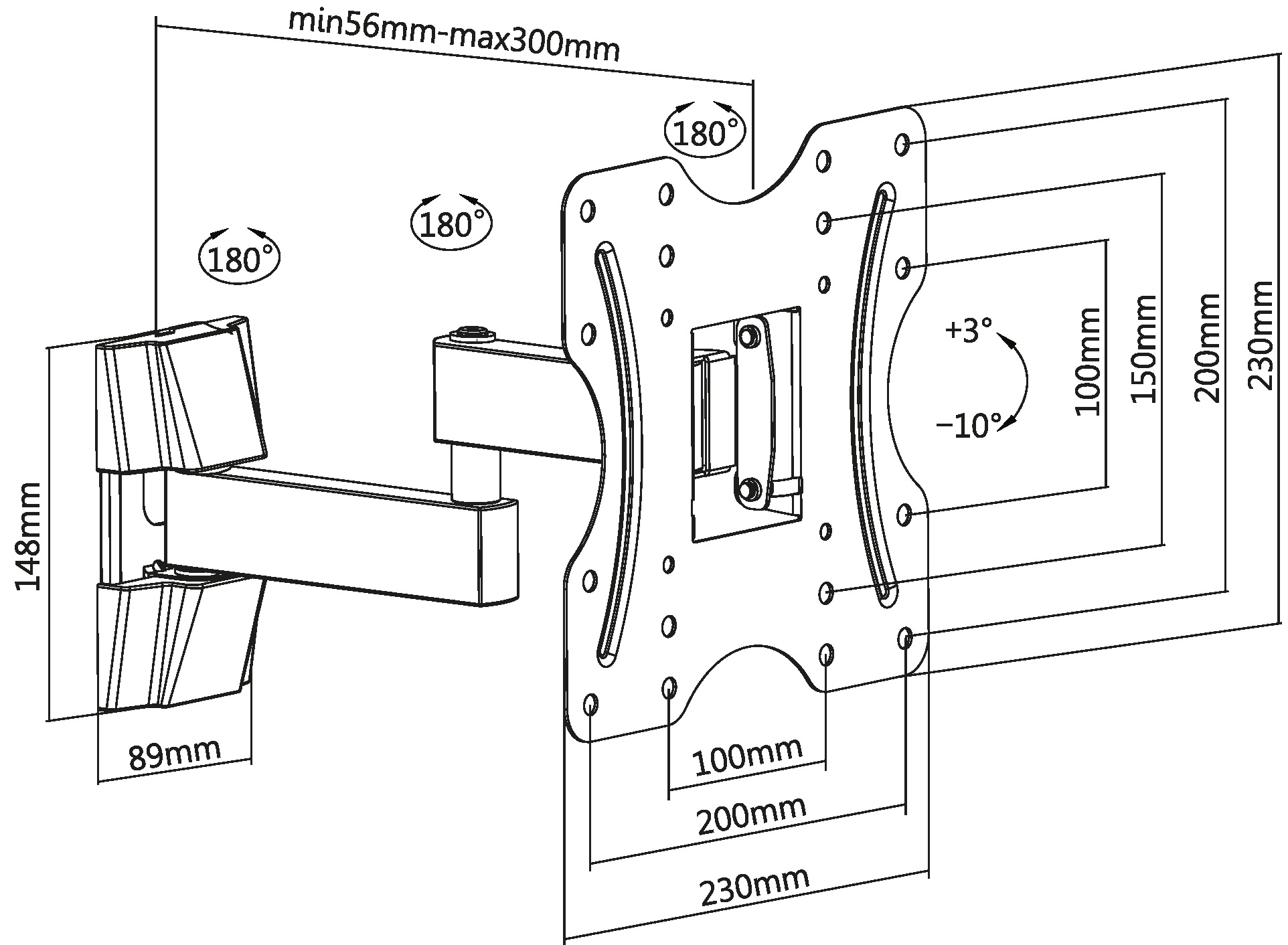 min56mm-max300mm

180°

180°

180°

+3°

−10°

100mm

150mm

200mm

230mm

148mm

89mm

100mm

200mm

230mm