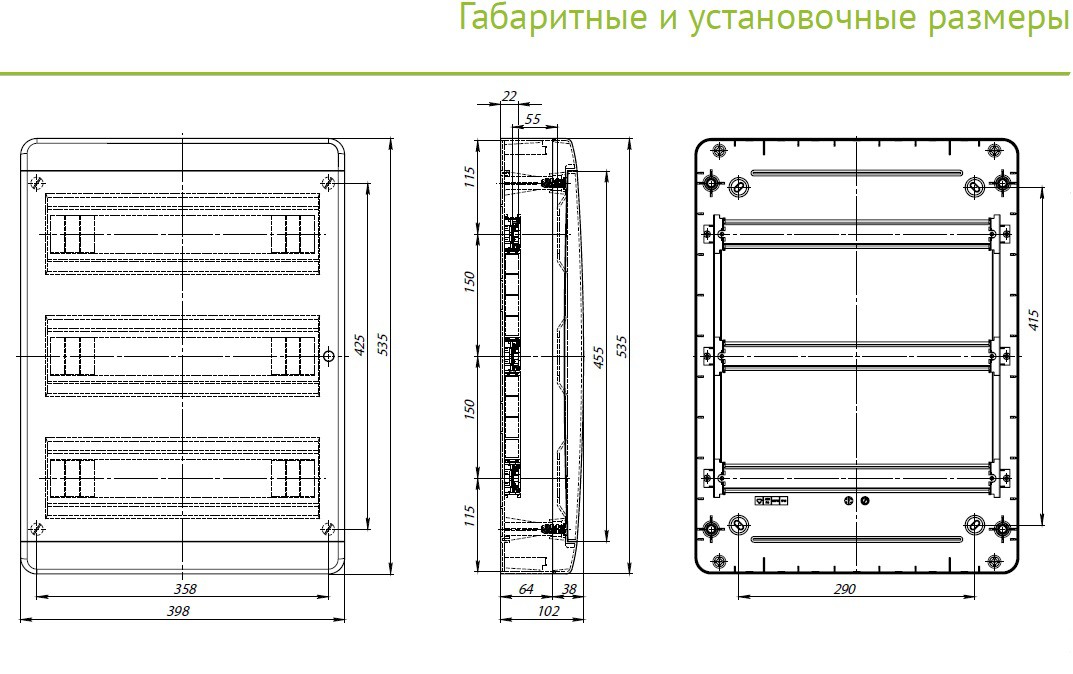 Габаритные и установочные размеры

425
535
358
398

22
55
115
150
150
115
455
535
64
38
102

415
290