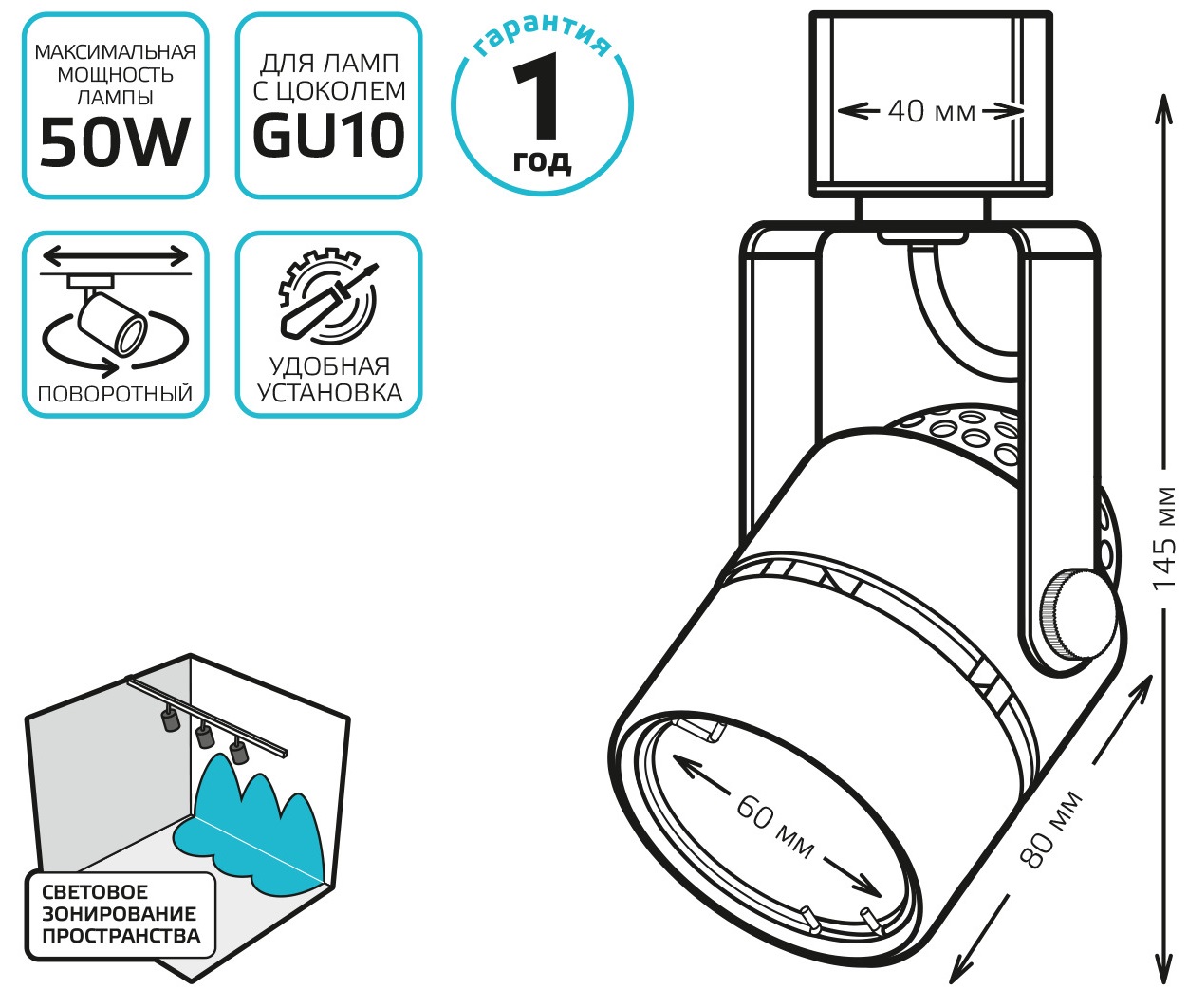 МАКСИМАЛЬНАЯ МОЩНОСТЬ ЛАМПЫ
50W

ДЛЯ ЛАМП С ЦОКОЛЕМ
GU10

гарантия
1
год

ПОВОРОТНЫЙ

УДОБНАЯ УСТАНОВКА

СВЕТОВОЕ ЗОНИРОВАНИЕ ПРОСТРАНСТВА

40 мм

145 мм

60 мм

80 мм