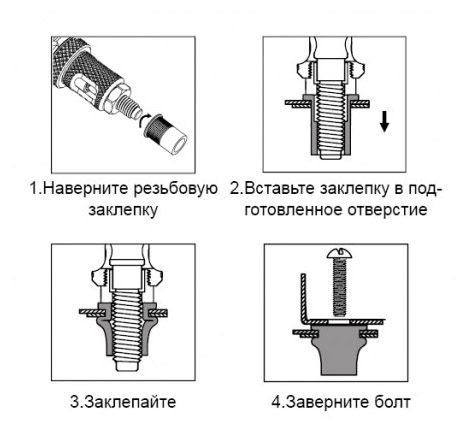 1.Наверните резьбовую заклепку

2.Вставьте заклепку в подготовленное отверстие

3.Заклепайте

4.Заверните болт