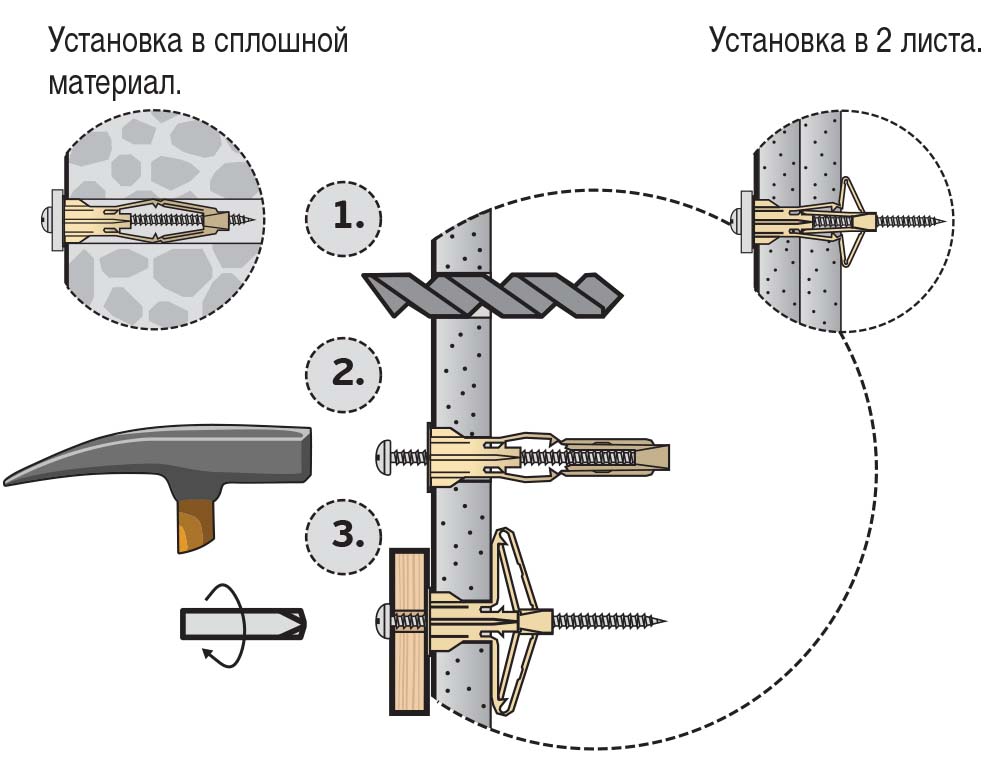 Установка в сплошной материал.

Установка в 2 листа.

1.

2.

3.