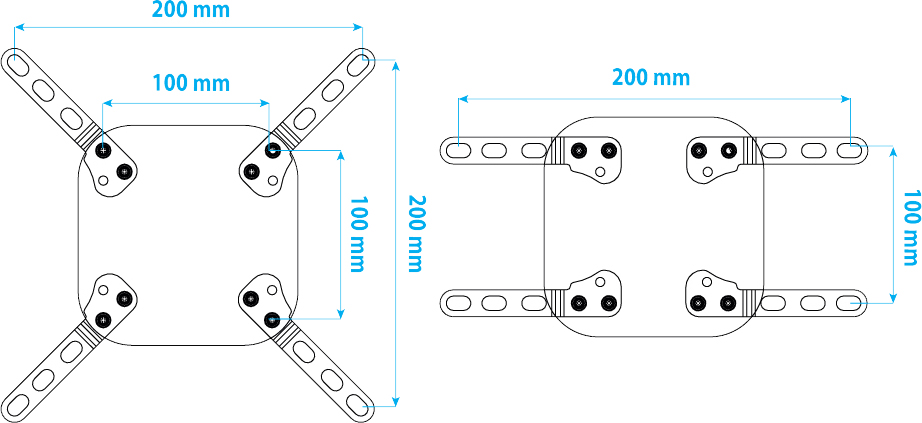 200 mm
100 mm
100 mm
200 mm
200 mm
100 mm