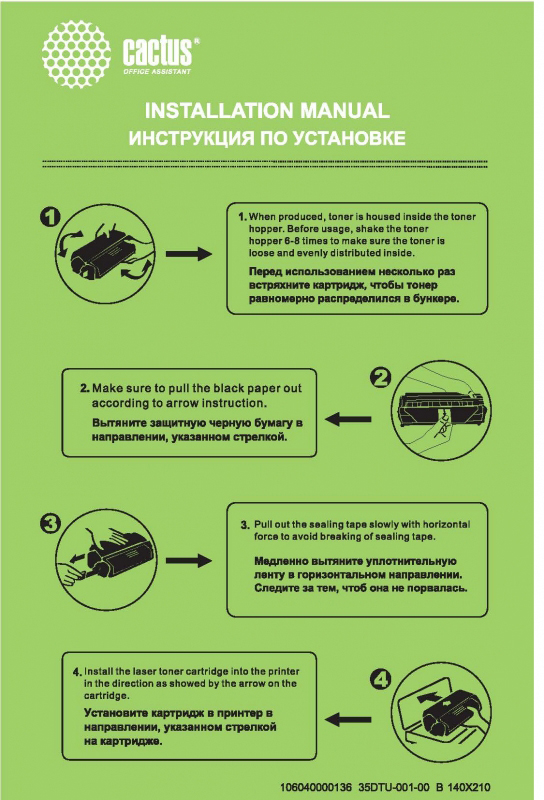 cactus®
OFFICE ASSISTANT

INSTALLATION MANUAL
ИНСТРУКЦИЯ ПО УСТАНОВКЕ

1

1. When produced, toner is housed inside the toner hopper. Before usage, shake the toner hopper 6-8 times to make sure the toner is loose and evenly distributed inside.

Перед использованием несколько раз встряхните картридж, чтобы тонер равномерно распределился в бункере.

2. Make sure to pull the black paper out according to arrow instruction.

Вытяните защитную черную бумагу в направлении, указанном стрелкой.

2

3

3. Pull out the sealing tape slowly with horizontal force to avoid breaking of sealing tape.

Медленно вытяните уплотнительную ленту в горизонтальном направлении. Следите за тем, чтоб она не порвалась.

4. Install the laser toner cartridge into the printer in the direction as showed by the arrow on the cartridge.

Установите картридж в принтер в направлении, указанном стрелкой на картридже.

4

106040000136 35DTU-001-00 B 140X210