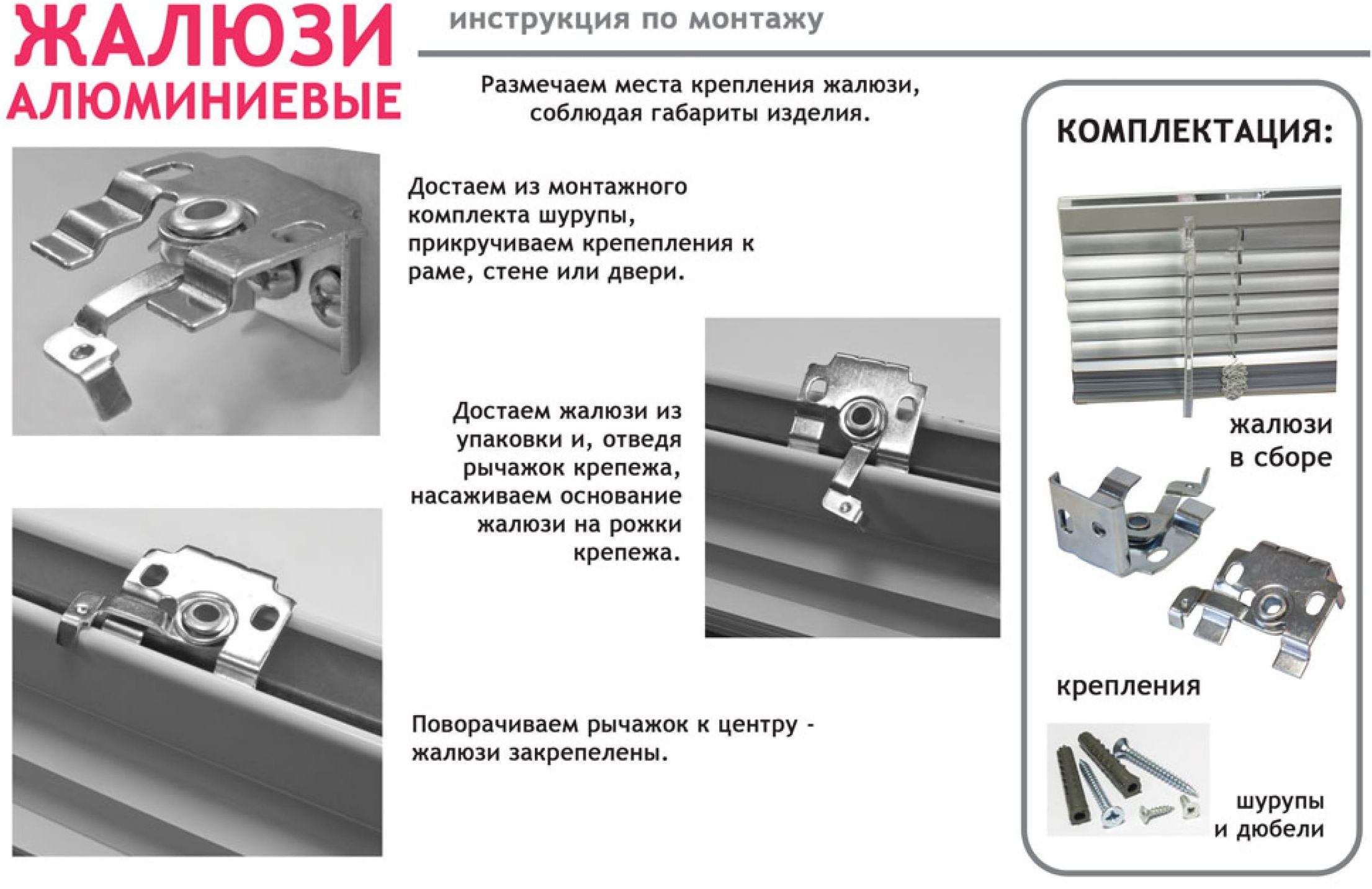 ЖАЛЮЗИ
АЛЮМИНИЕВЫЕ

инструкция по монтажу

Размечаем места крепления жалюзи, соблюдая габариты изделия.

Достаем из монтажного комплекта шурупы, прикручиваем крепепления к раме, стене или двери.

Достаем жалюзи из упаковки и, отведя рычажок крепежа, насаживаем основание жалюзи на рожки крепежа.

Поворачиваем рычажок к центру - жалюзи закрепелены.

КОМПЛЕКТАЦИЯ:

жалюзи в сборе

крепления

шурупы и дюбели