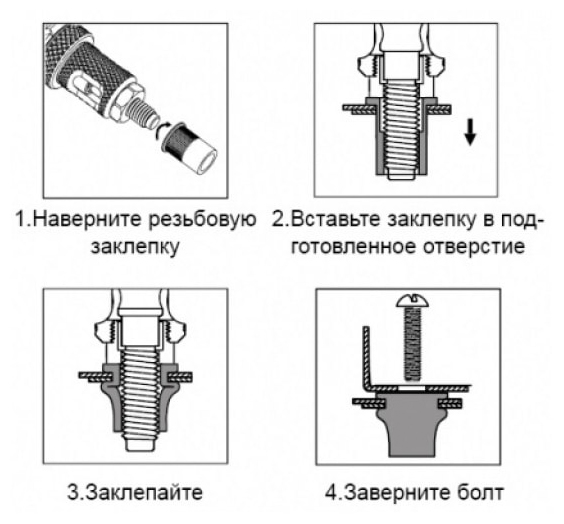 1.Наверните резьбовую заклепку

2.Вставьте заклепку в подготовленное отверстие

3.Заклепайте

4.Заверните болт