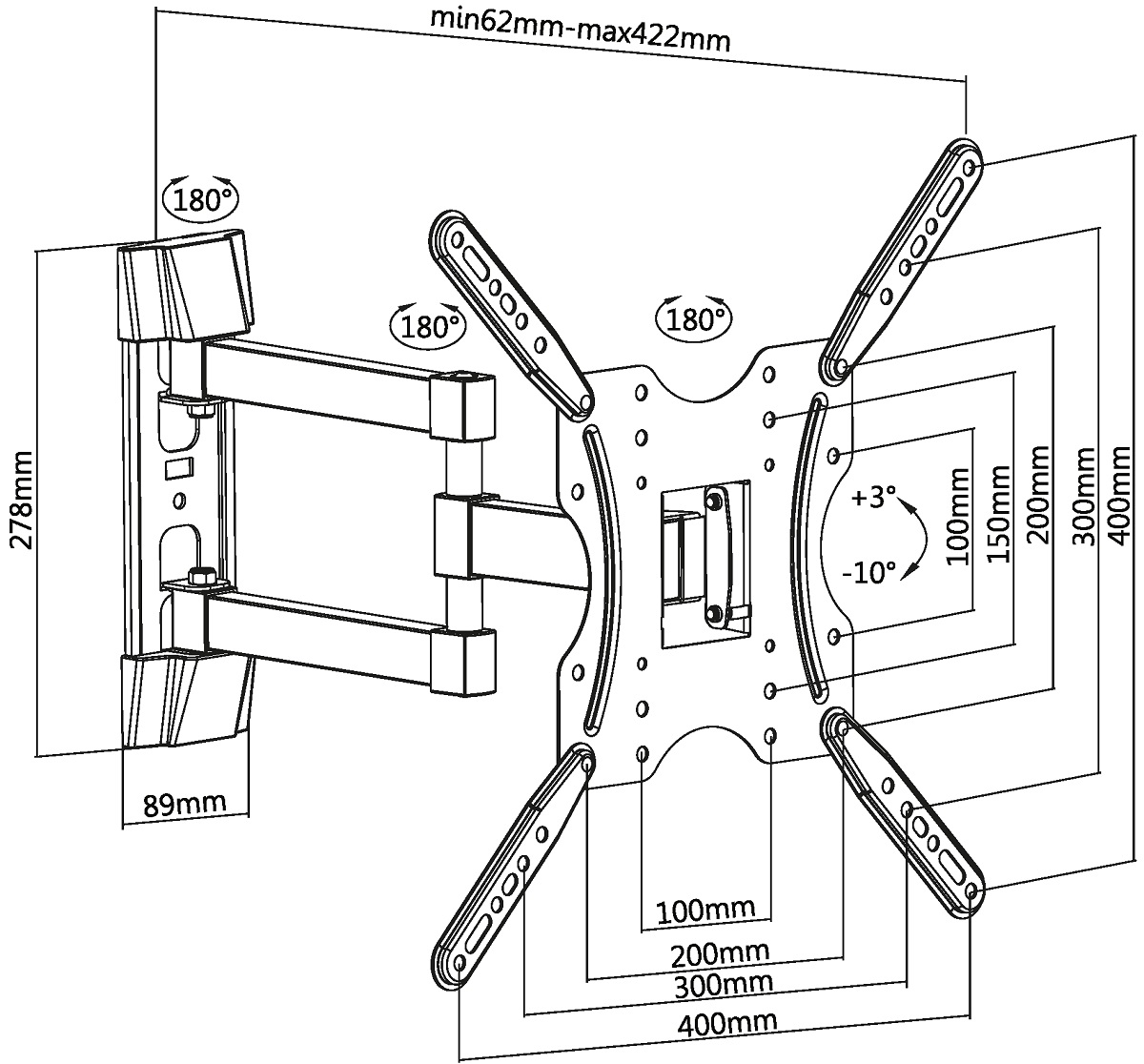 min62mm-max422mm

180°

180°

180°

278mm

89mm

+3°

-10°

100mm

150mm

200mm

300mm

400mm

100mm

200mm

300mm

400mm